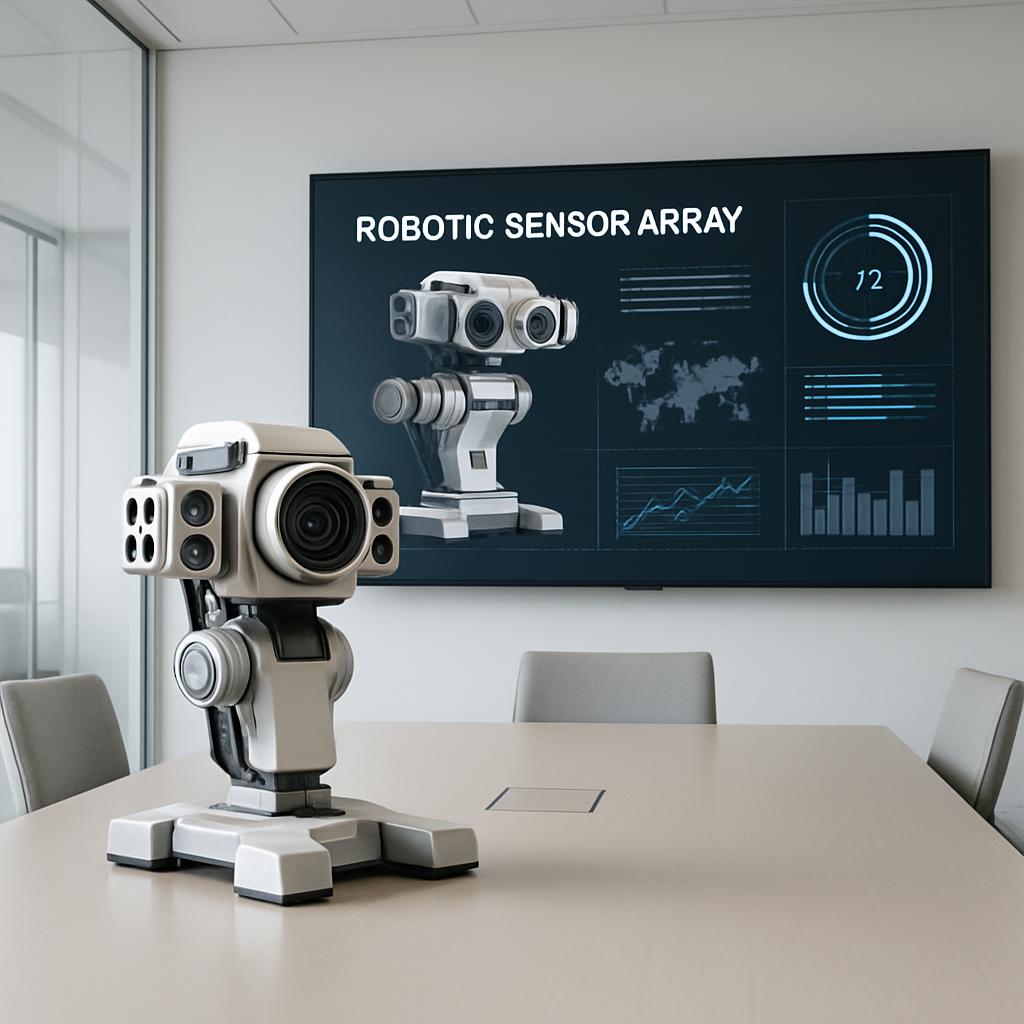 ROBOTIC SENSOR ARRAY

12